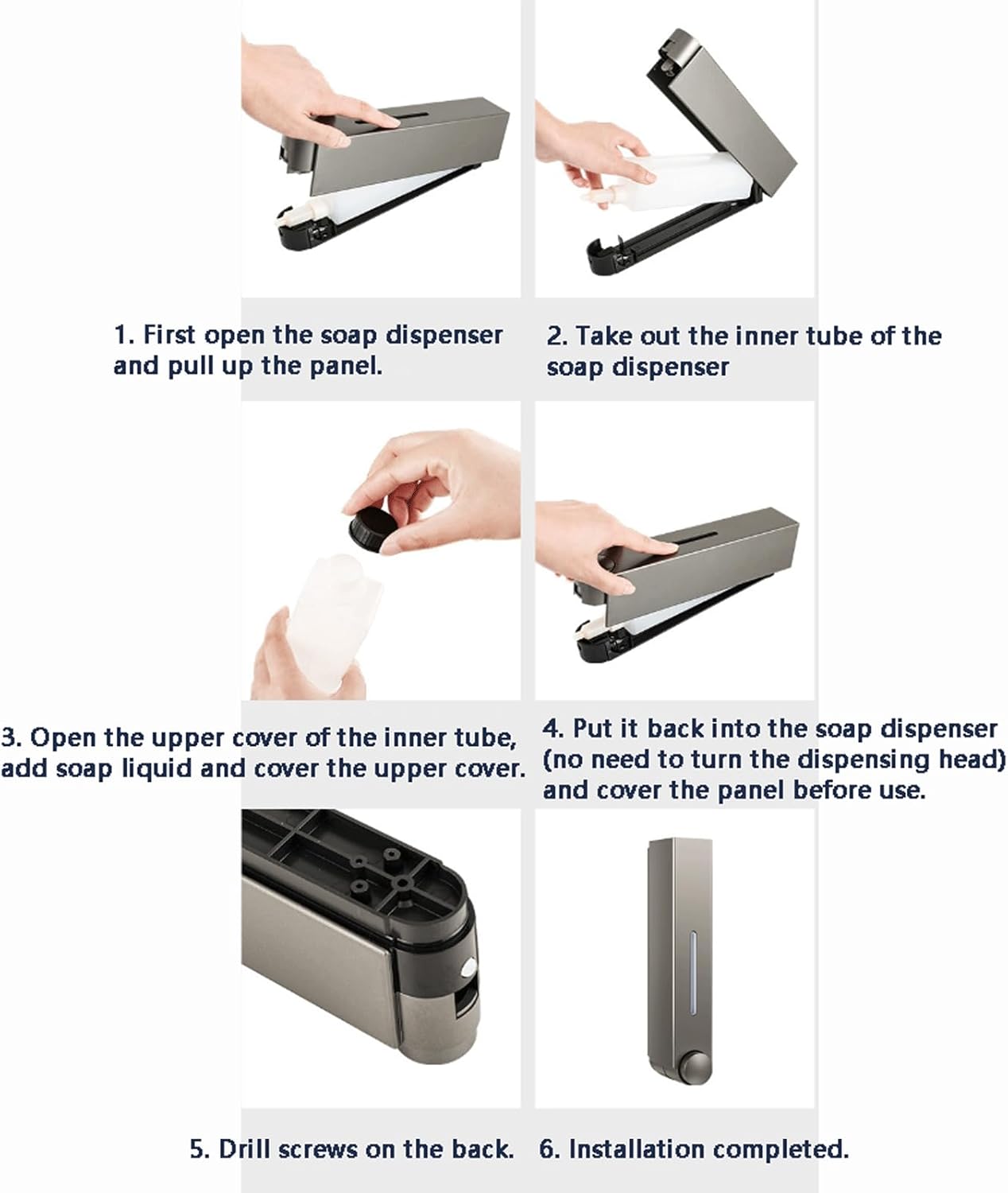 1. First open the soap dispenser and pull up the panel.

2. Take out the inner tube of the soap dispenser

3. Open the upper cover of the inner tube, add soap liquid and cover the upper cover.

4. Put it back into the soap dispenser (no need to turn the dispensing head) and cover the panel before use.

5. Drill screws on the back.

6. Installation completed.